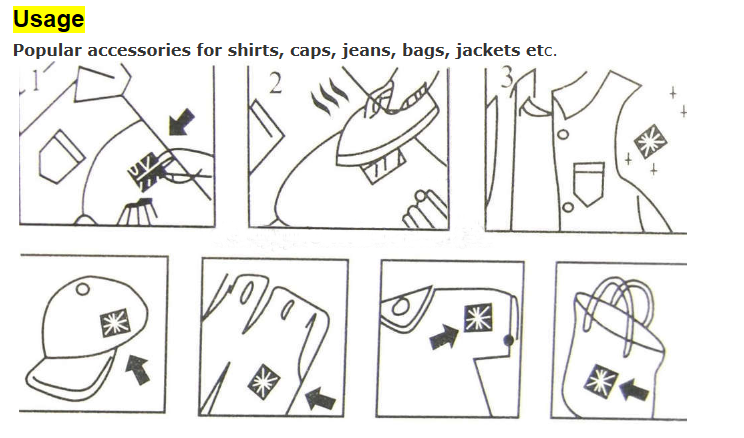 Usage

Popular accessories for shirts, caps, jeans, bags, jackets etc.

1

2

3